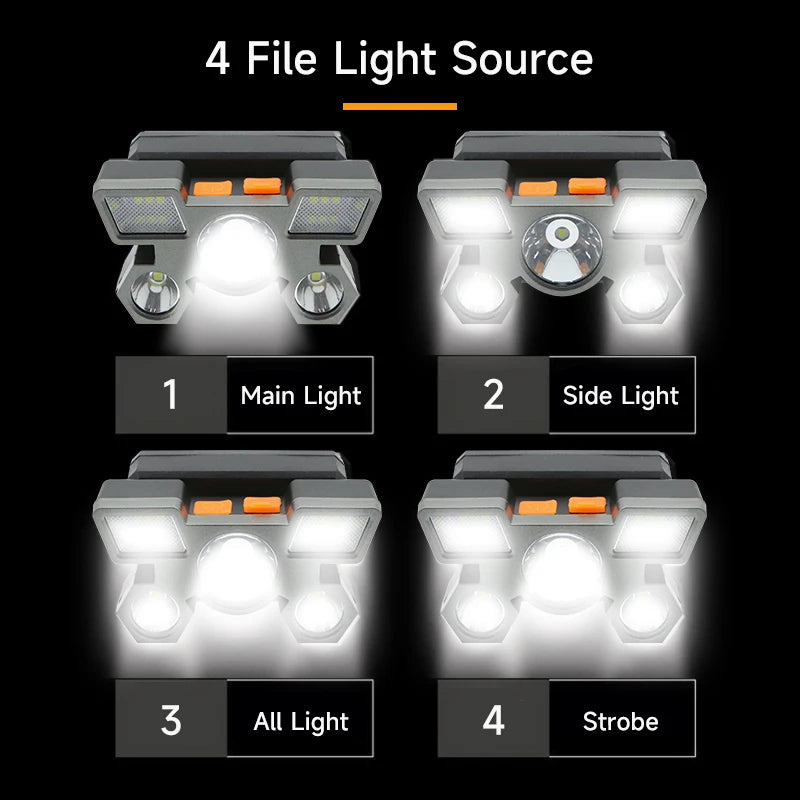 4 File Light Source

1 Main Light

2 Side Light

3 All Light

4 Strobe